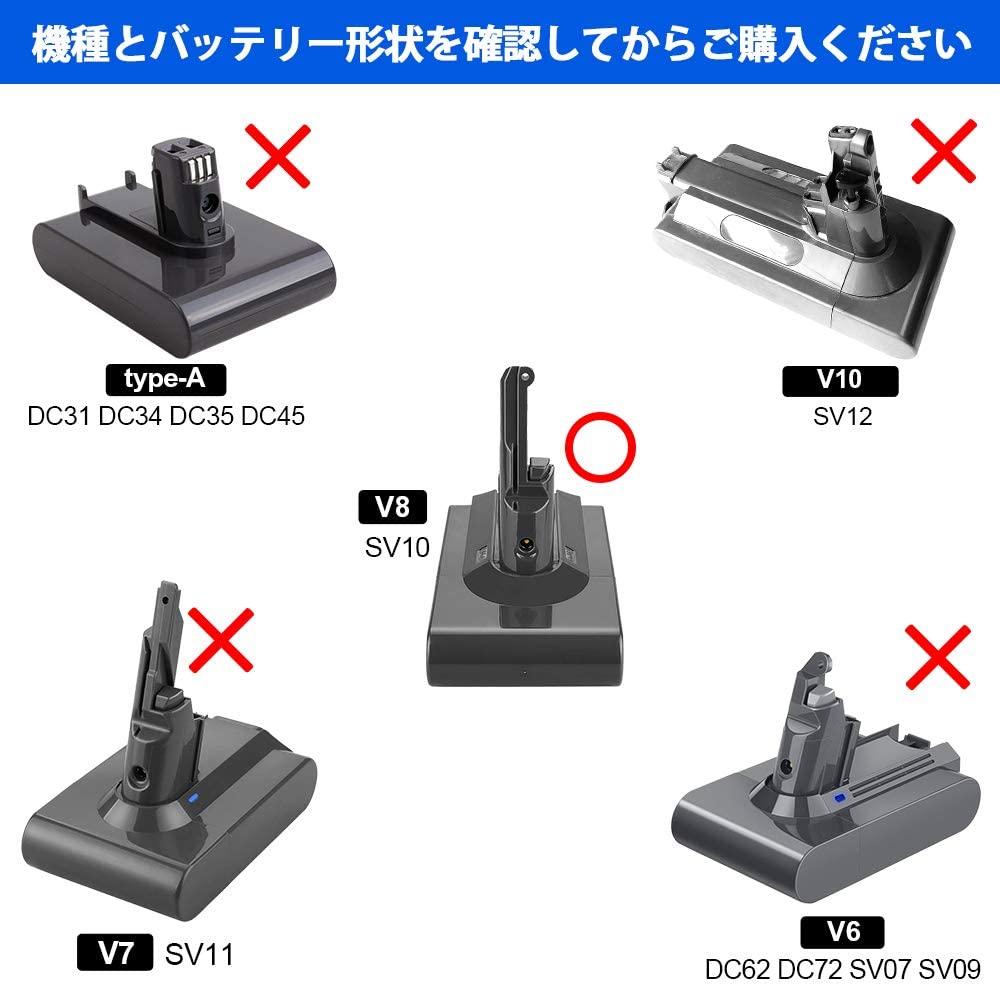 機種とバッテリー形状を確認してからご購入ください

type-A
DC31 DC34 DC35 DC45

V10
SV12

V8
SV10

V7 SV11

V6
DC62 DC72 SV07 SV09